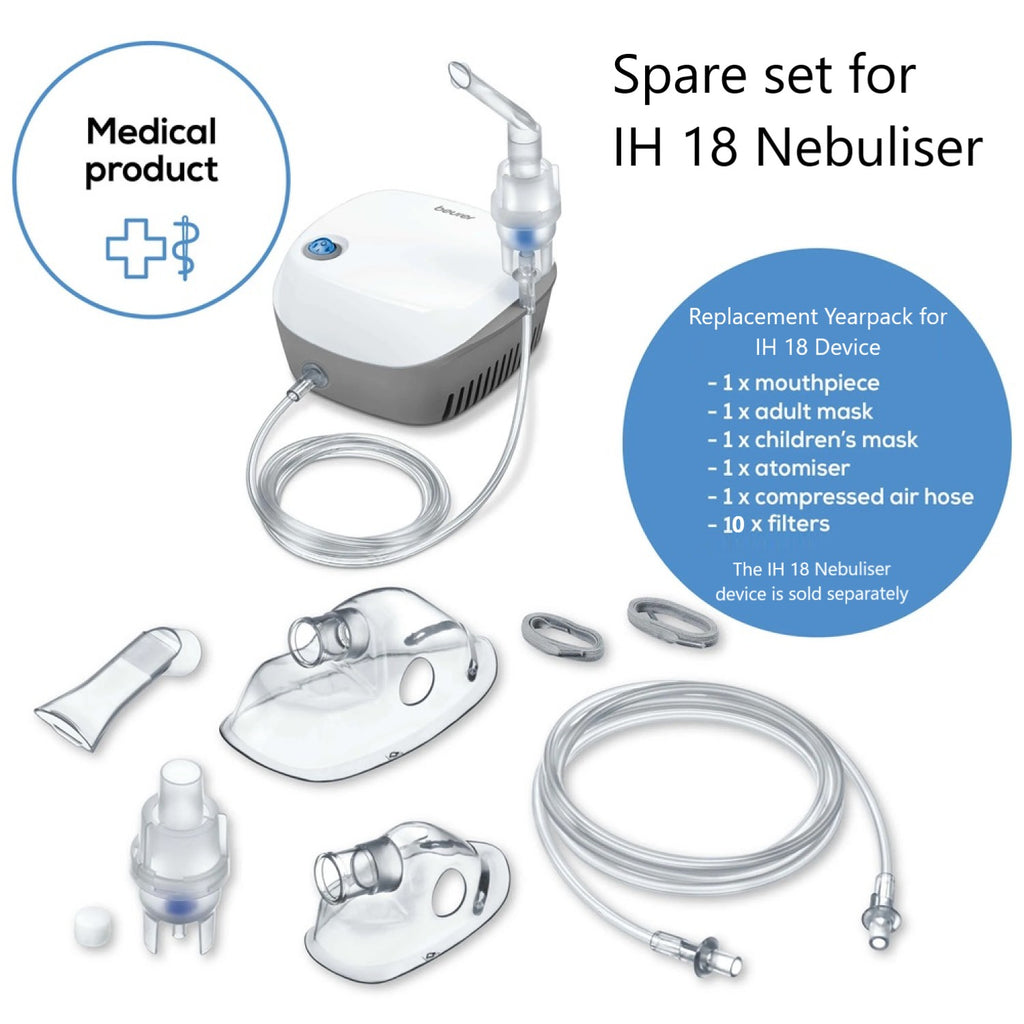 Medical product

Spare set for IH 18 Nebuliser

beurer

Replacement Yearpack for IH 18 Device
- 1 x mouthpiece
- 1 x adult mask
- 1 x children's mask
- 1 x atomiser
- 1 x compressed air hose
- 10 x filters

The IH 18 Nebuliser device is sold separately