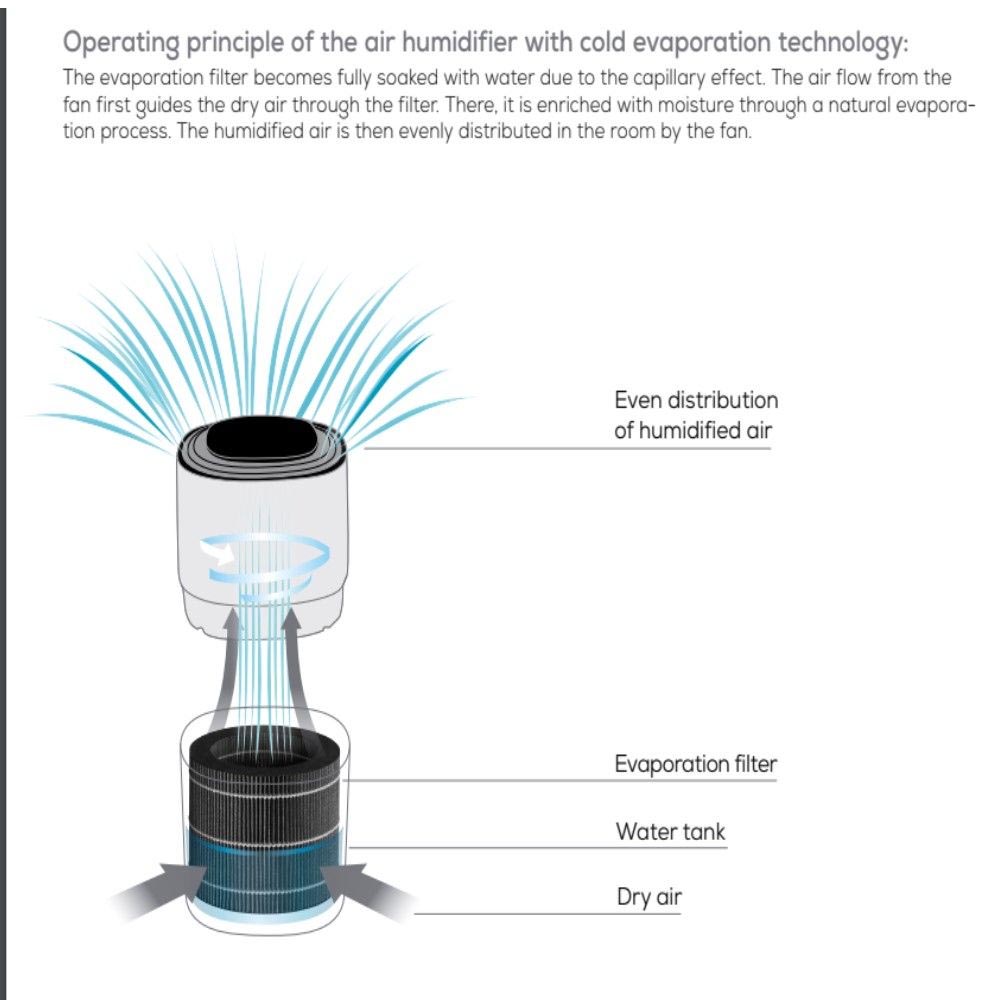 Operating principle of the air humidifier with cold evaporation technology:
The evaporation filter becomes fully soaked with water due to the capillary effect. The air flow from the fan first guides the dry air through the filter. There, it is enriched with moisture through a natural evaporation process. The humidified air is then evenly distributed in the room by the fan.

Even distribution of humidified air

Evaporation filter

Water tank

Dry air