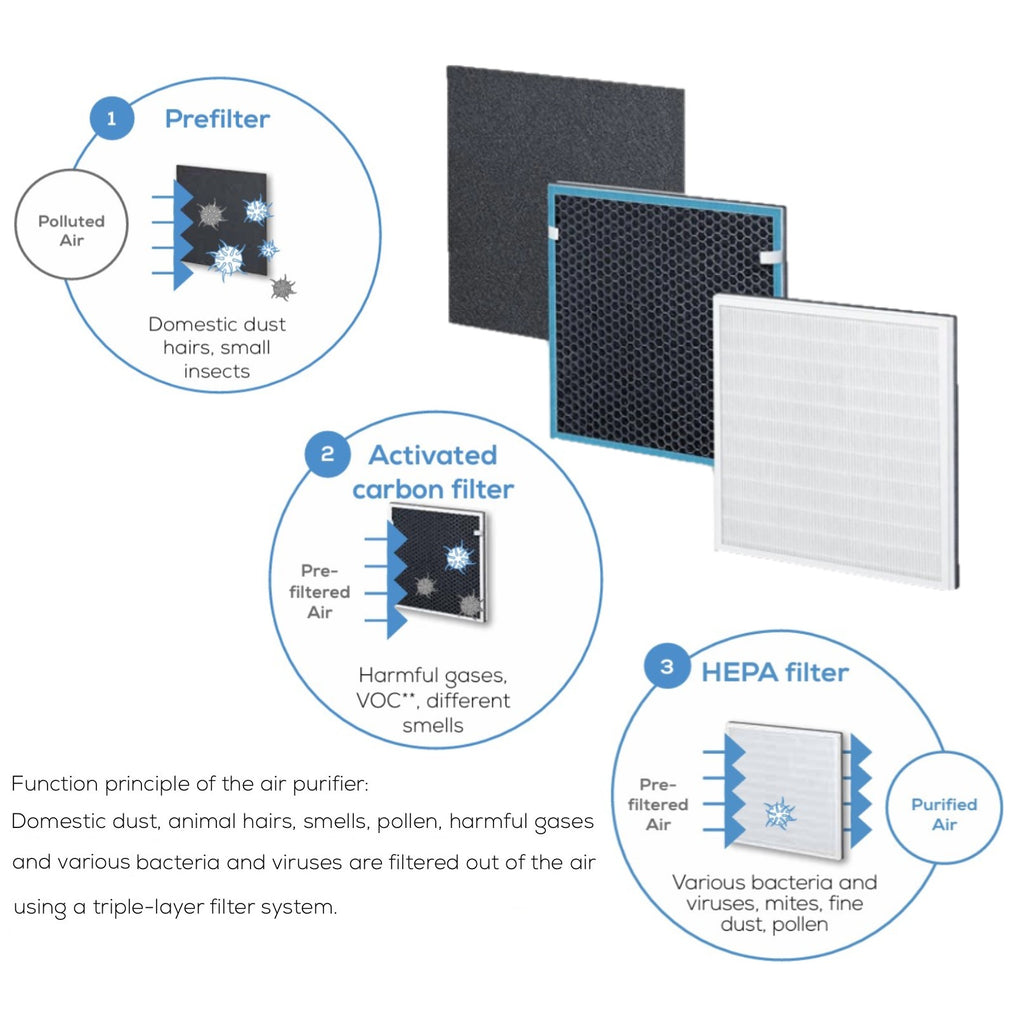 1 Prefilter

Polluted Air

Domestic dust hairs, small insects

2 Activated carbon filter

Pre-filtered Air

Harmful gases, VOC**, different smells

3 HEPA filter

Pre-filtered Air

Purified Air

Various bacteria and viruses, mites, fine dust, pollen

Function principle of the air purifier:
Domestic dust, animal hairs, smells, pollen, harmful gases and various bacteria and viruses are filtered out of the air using a triple-layer filter system.