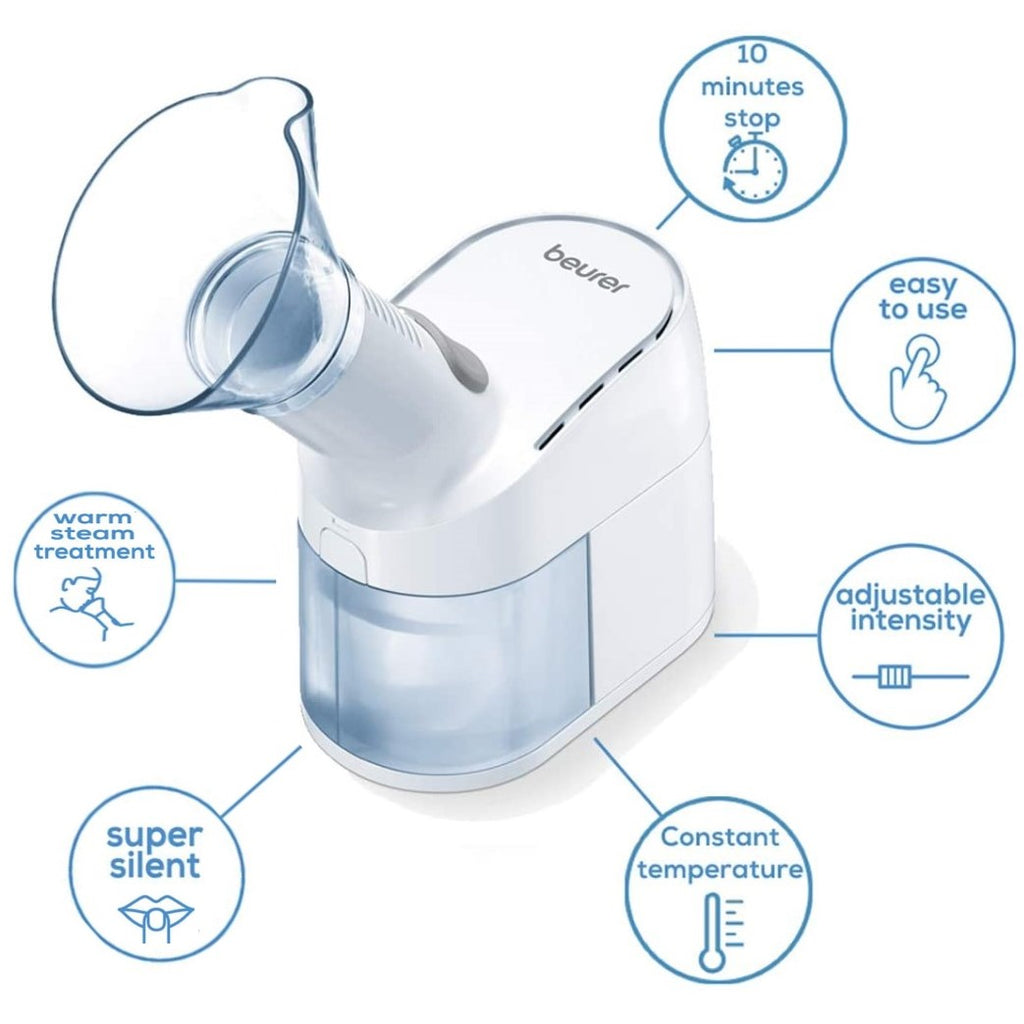 10 minutes stop

beurer

easy to use

warm steam treatment

adjustable intensity

super silent

Constant temperature