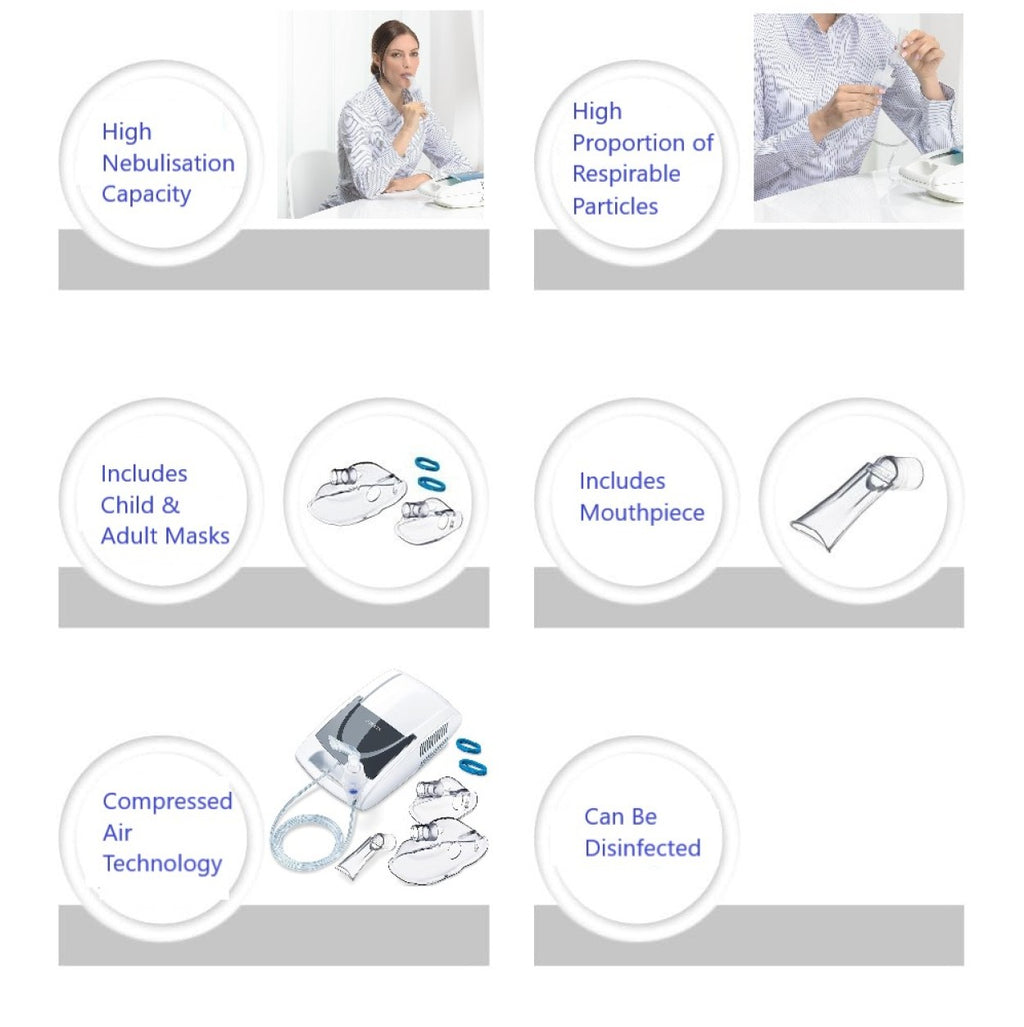 High Nebulisation Capacity

High Proportion of Respirable Particles

Includes Child & Adult Masks

Includes Mouthpiece

Compressed Air Technology

Can Be Disinfected